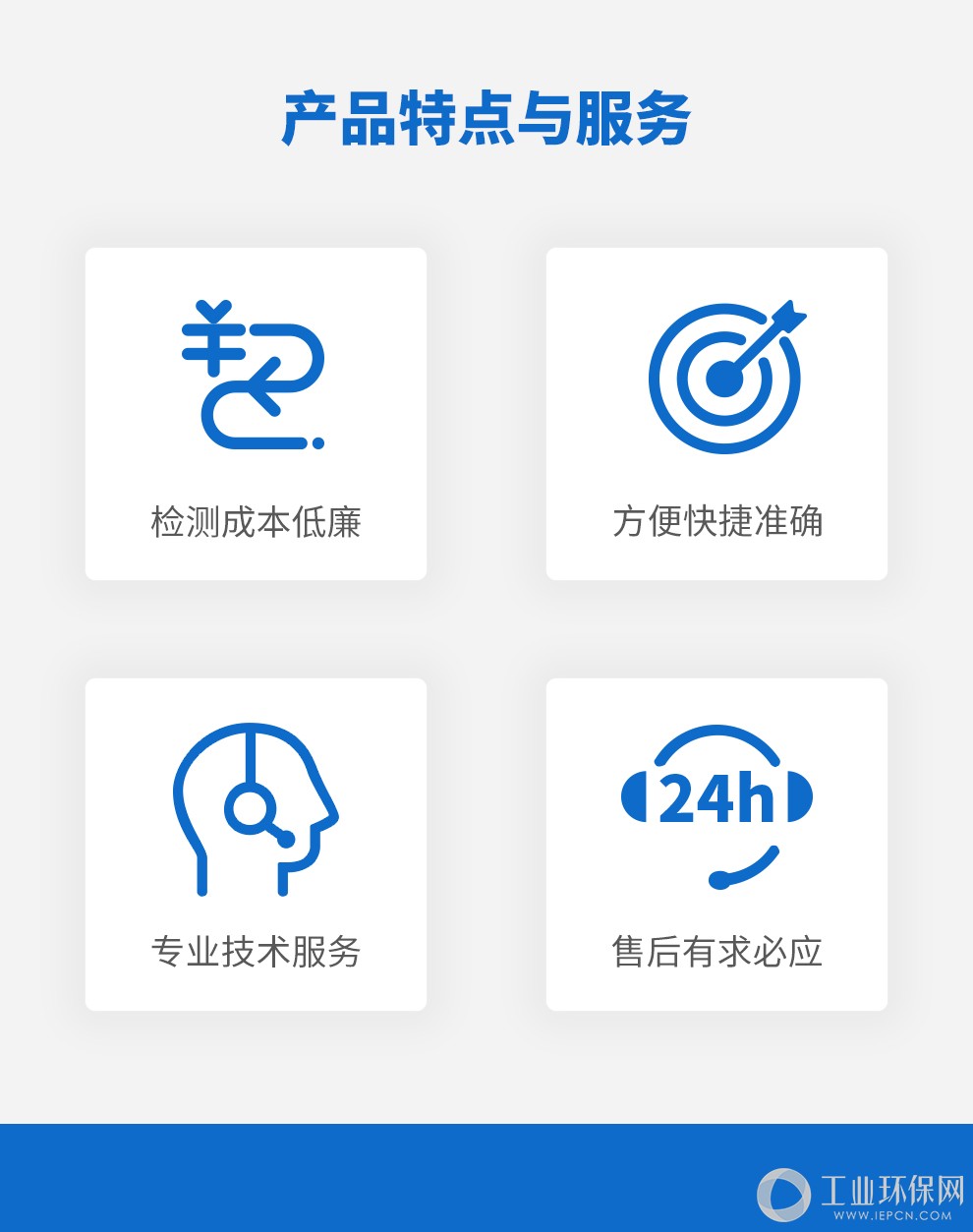 产品特点与服务

检测成本低廉

方便快捷准确

专业技术服务

24h

售后有求必应

工业环保网
WWW.IEPCN.COM